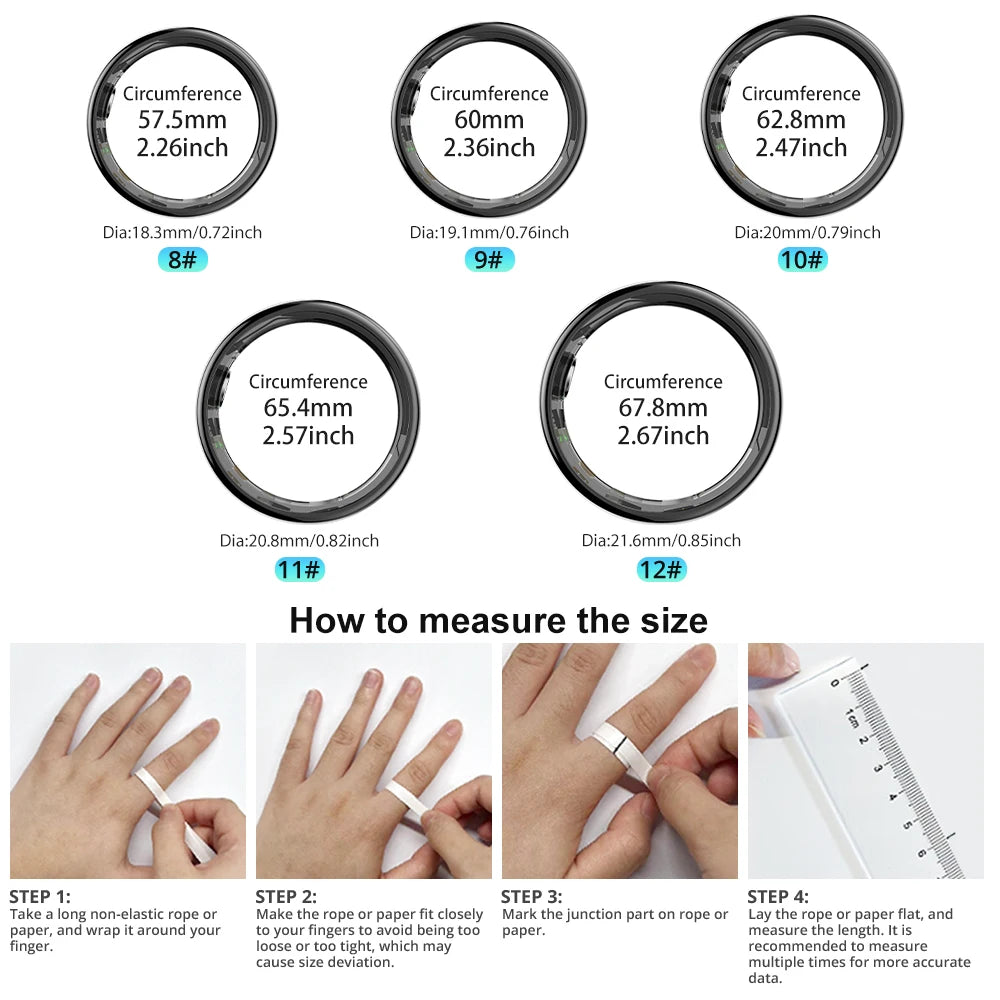 Circumference
57.5mm
2.26inch

Dia:18.3mm/0.72inch
8#

Circumference
60mm
2.36inch

Dia:19.1mm/0.76inch
9#

Circumference
62.8mm
2.47inch

Dia:20mm/0.79inch
10#

Circumference
65.4mm
2.57inch

Dia:20.8mm/0.82inch
11#

Circumference
67.8mm
2.67inch

Dia:21.6mm/0.85inch
12#

How to measure the size

0 1cm 2 3 4 5 6

STEP 1:
Take a long non-elastic rope or paper, and wrap it around your finger.

STEP 2:
Make the rope or paper fit closely to your fingers to avoid being too loose or too tight, which may cause size deviation.

STEP 3:
Mark the junction part on rope or paper.

STEP 4:
Lay the rope or paper flat, and measure the length. It is recommended to measure multiple times for more accurate data.